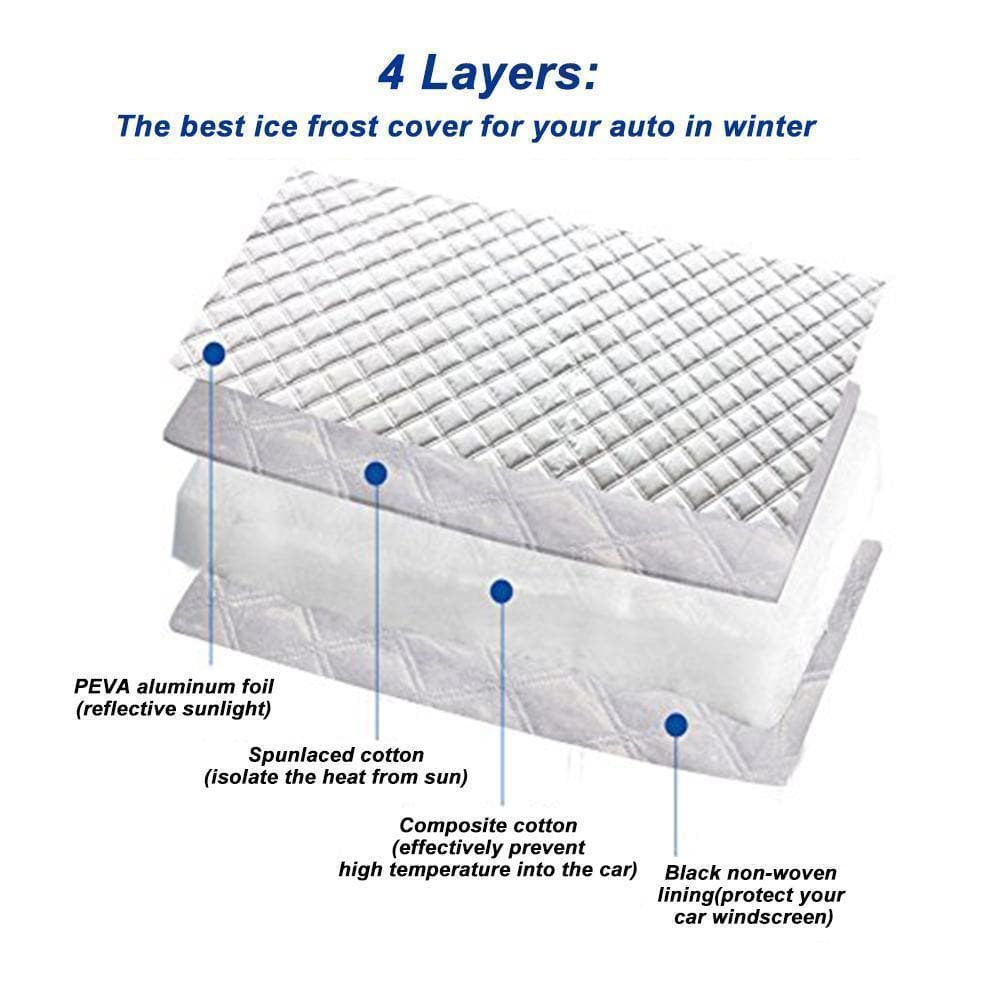 4 Layers:
The best ice frost cover for your auto in winter

PEVA aluminum foil
(reflective sunlight)

Spunlaced cotton
(isolate the heat from sun)

Composite cotton
(effectively prevent
high temperature into the car)

Black non-woven
lining(protect your
car windscreen)