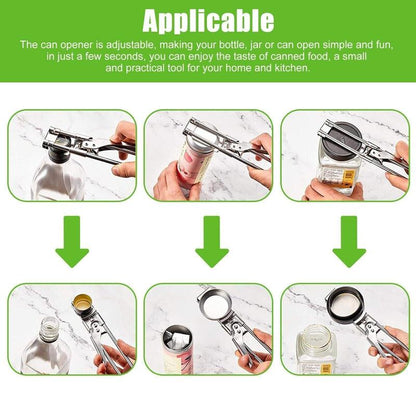 Applicable

The can opener is adjustable, making your bottle, jar or can open simple and fun, in just a few seconds, you can enjoy the taste of canned food, a small and practical tool for your home and kitchen.